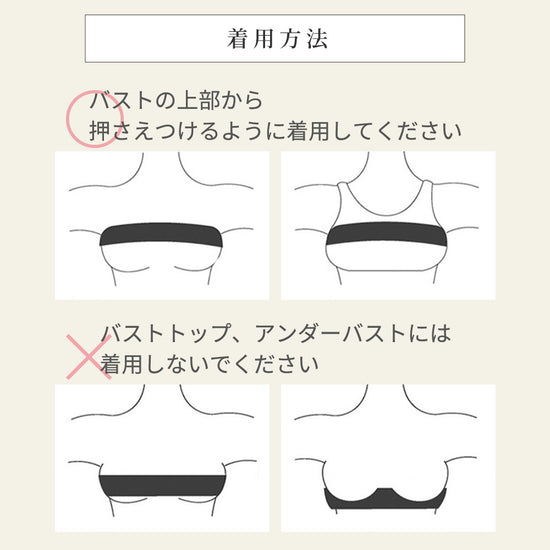 着用方法

バストの上部から
押さえつけるように着用してください

バストトップ、アンダーバストには
着用しないでください